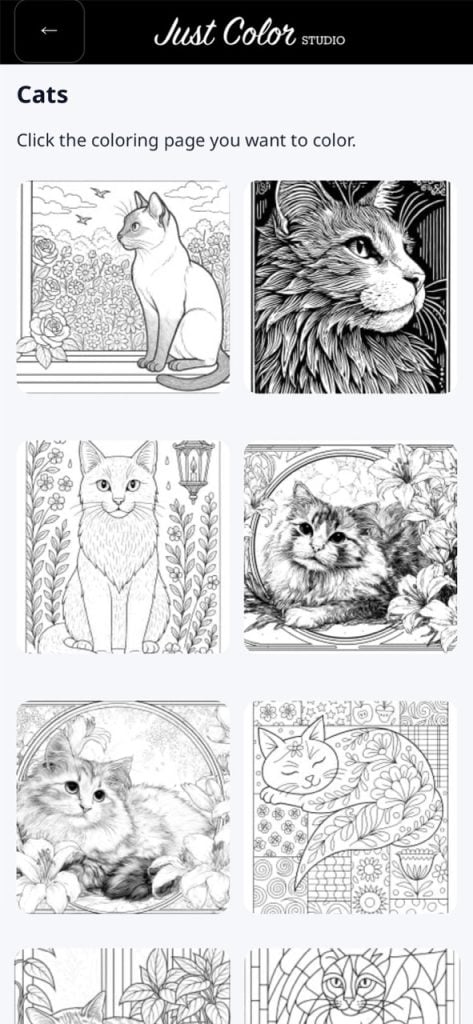 ←
Just Color STUDIO

Cats

Click the coloring page you want to color.